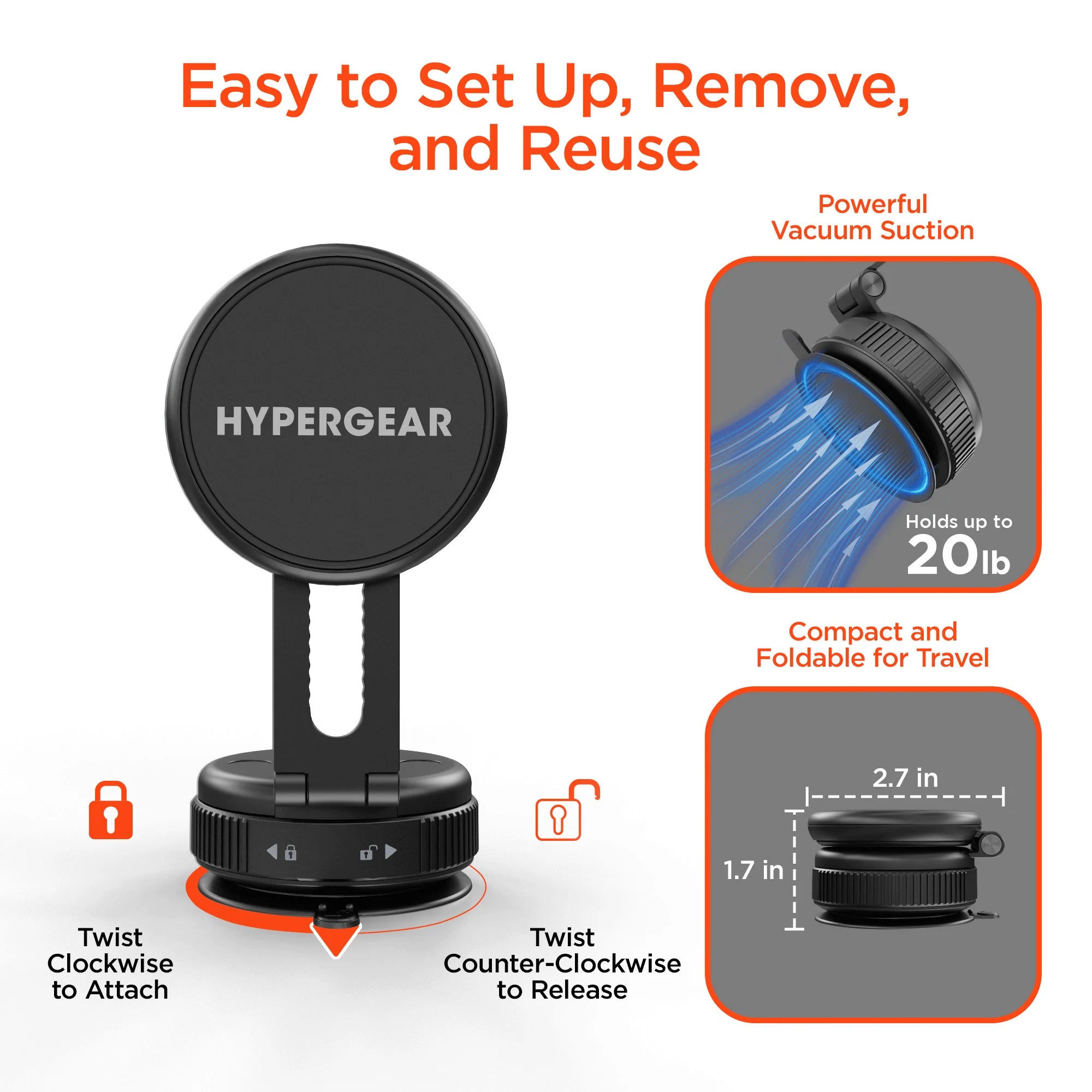 Easy to Set Up, Remove, and Reuse

HYPERGEAR

Twist Clockwise to Attach

Twist Counter-Clockwise to Release

Powerful Vacuum Suction

Holds up to 20lb

Compact and Foldable for Travel

2.7 in

1.7 in