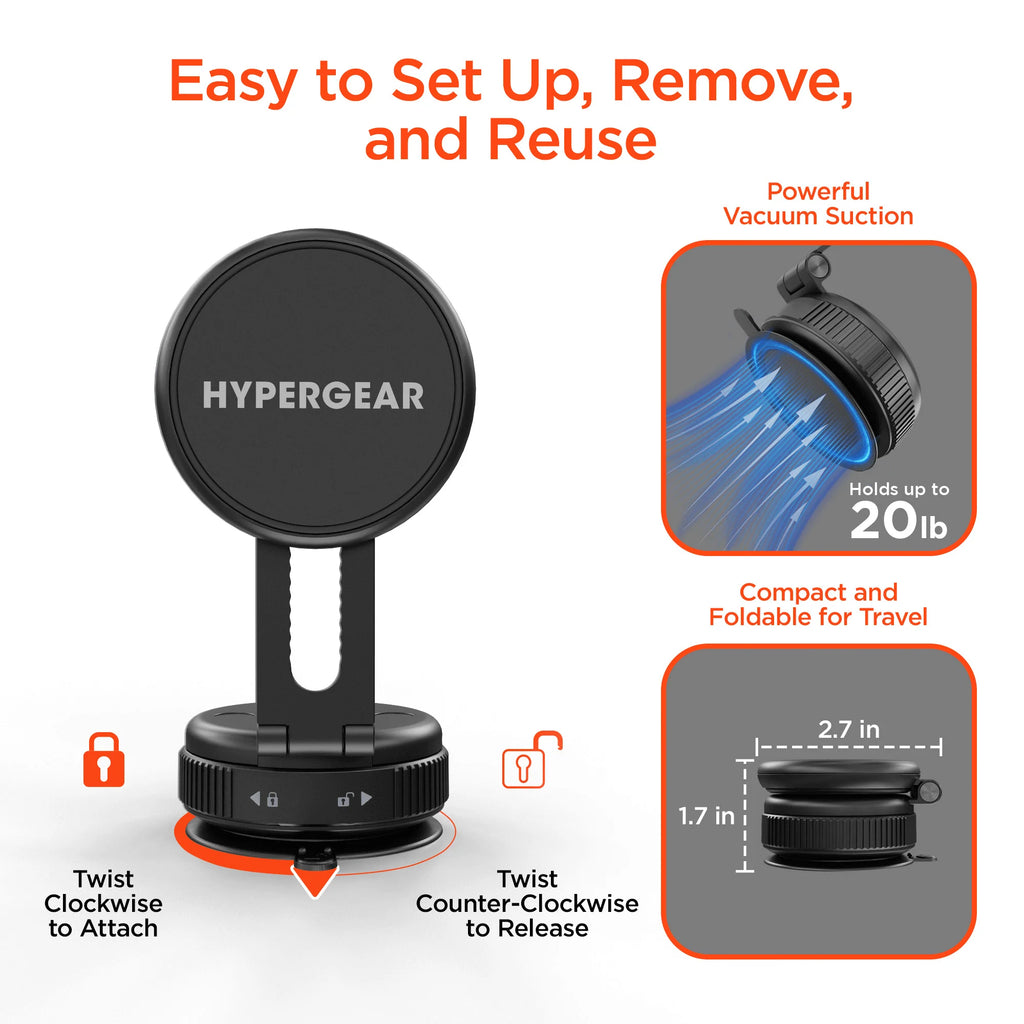 Easy to Set Up, Remove, and Reuse

HYPERGEAR

Twist Clockwise to Attach

Twist Counter-Clockwise to Release

Powerful Vacuum Suction

Holds up to 20lb

Compact and Foldable for Travel

2.7 in

1.7 in